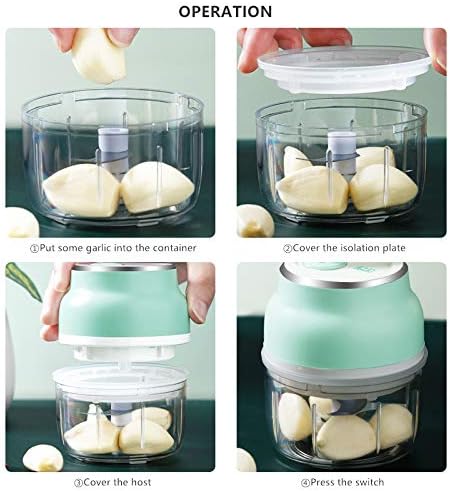 OPERATION

①Put some garlic into the container

②Cover the isolation plate

③Cover the host

④Press the switch