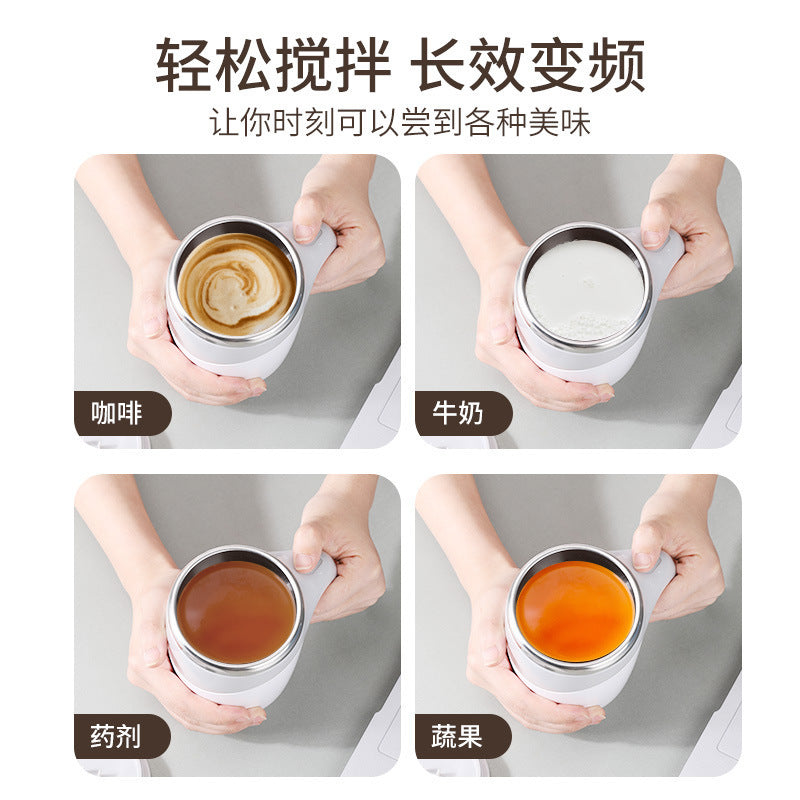 轻松搅拌 长效变频

让你时刻可以尝到各种美味

咖啡

牛奶

药剂

蔬果